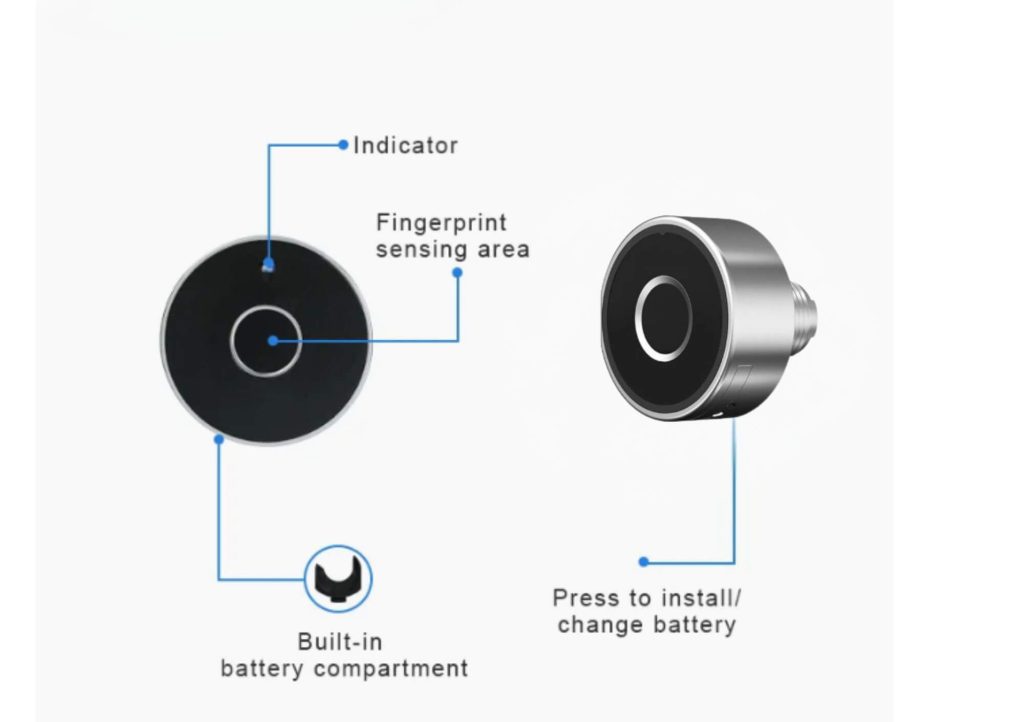 Indicator

Fingerprint sensing area

Built-in battery compartment

Press to install/ change battery